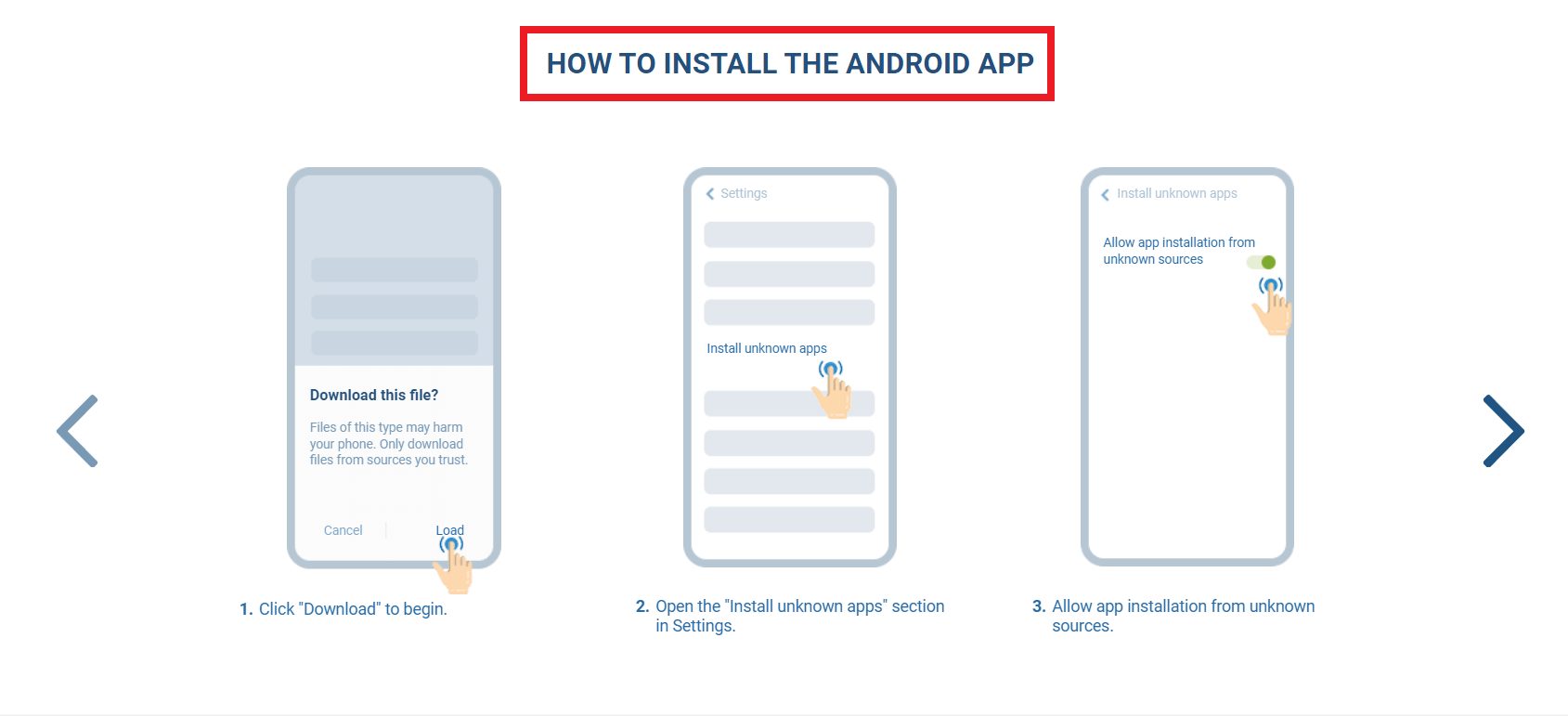 HOW TO INSTALL THE ANDROID APP

Download this file?

Files of this type may harm your phone. Only download files from sources you trust.

Cancel

Load

1. Click "Download" to begin.

Settings

Install unknown apps

2. Open the "Install unknown apps" section in Settings.

Install unknown apps

Allow app installation from unknown sources

3. Allow app installation from unknown sources.